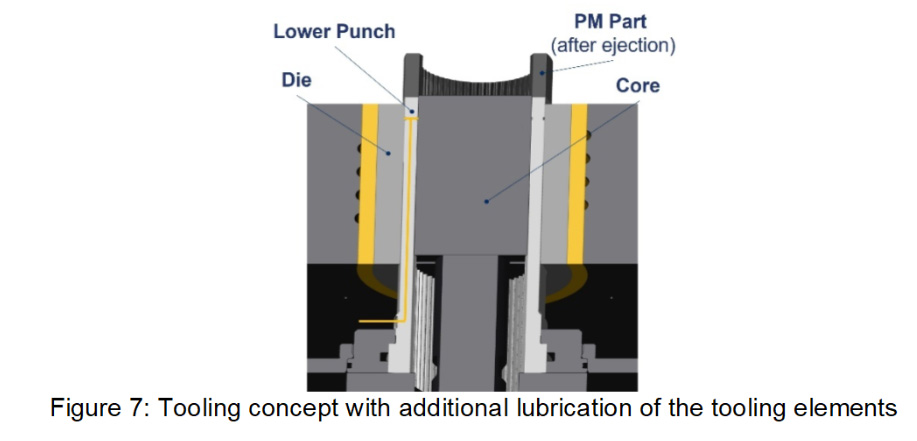 Lower Punch

PM Part
(after ejection)

Die

Core

Figure 7: Tooling concept with additional lubrication of the tooling elements